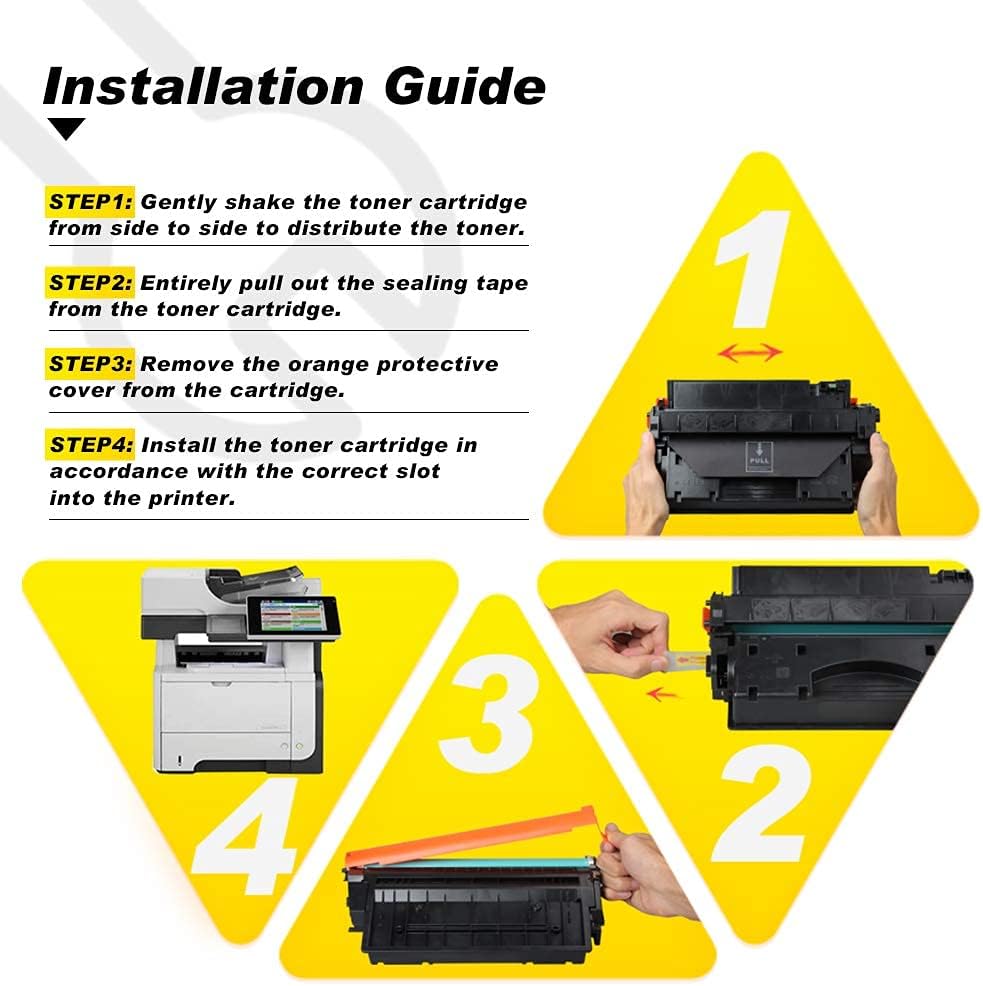 Installation Guide

STEP1: Gently shake the toner cartridge from side to side to distribute the toner.

STEP2: Entirely pull out the sealing tape from the toner cartridge.

STEP3: Remove the orange protective cover from the cartridge.

STEP4: Install the toner cartridge in accordance with the correct slot into the printer.

1

PULL

4

3

2